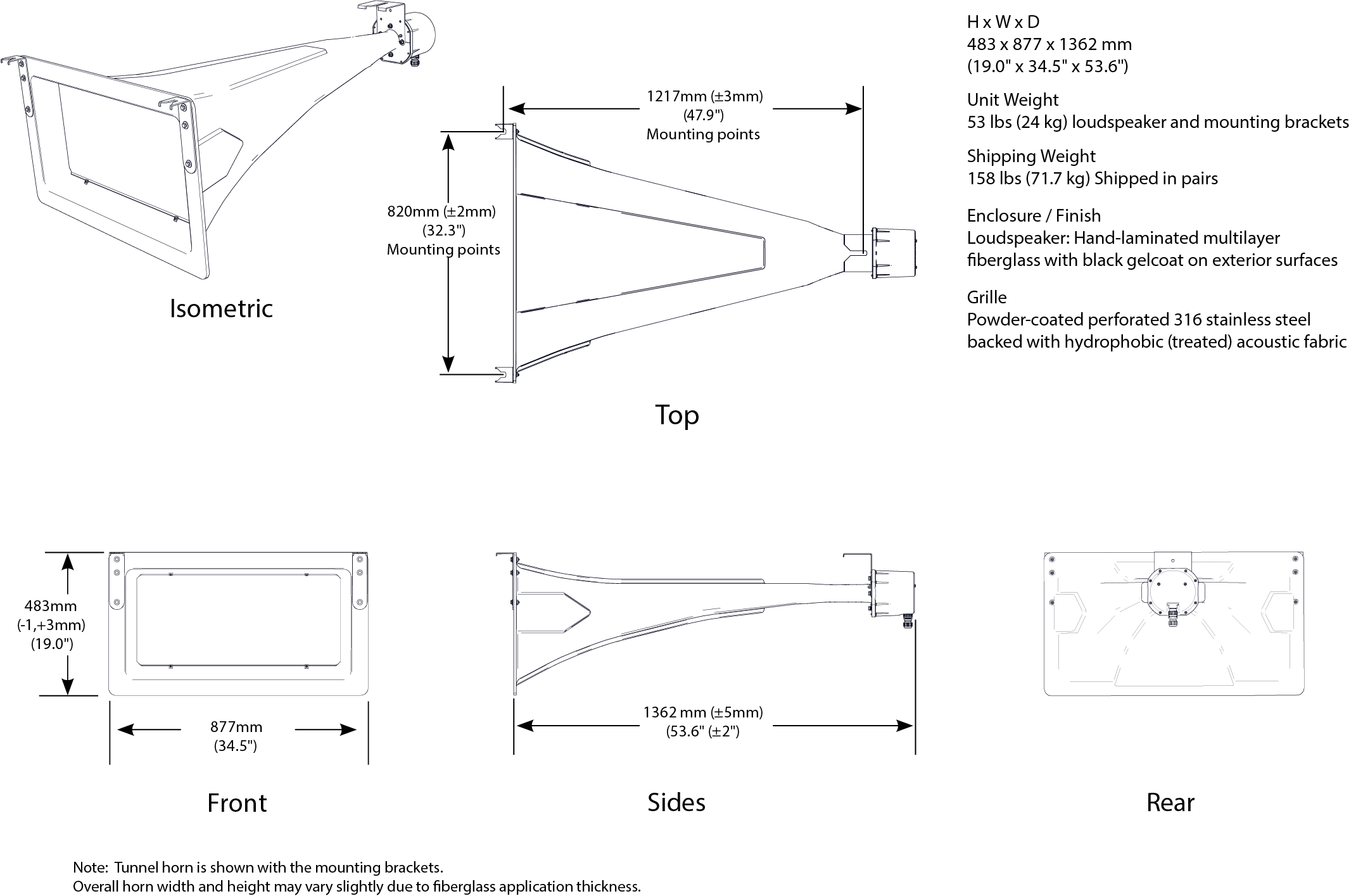 Isometric

1217mm (±3mm)
(47.9")
Mounting points

820mm (±2mm)
(32.3")
Mounting points

Top

H x W x D
483 x 877 x 1362 mm
(19.0" x 34.5" x 53.6")

Unit Weight
53 lbs (24 kg) loudspeaker and mounting brackets

Shipping Weight
158 lbs (71.7 kg) Shipped in pairs

Enclosure / Finish
Loudspeaker: Hand-laminated multilayer fiberglass with black gelcoat on exterior surfaces

Grille
Powder-coated perforated 316 stainless steel backed with hydrophobic (treated) acoustic fabric

483mm
(-1,+3mm)
(19.0")

877mm
(34.5")

Front

1362 mm (±5mm)
(53.6" (±2")

Sides

Rear

Note: Tunnel horn is shown with the mounting brackets.
Overall horn width and height may vary slightly due to fiberglass application thickness.