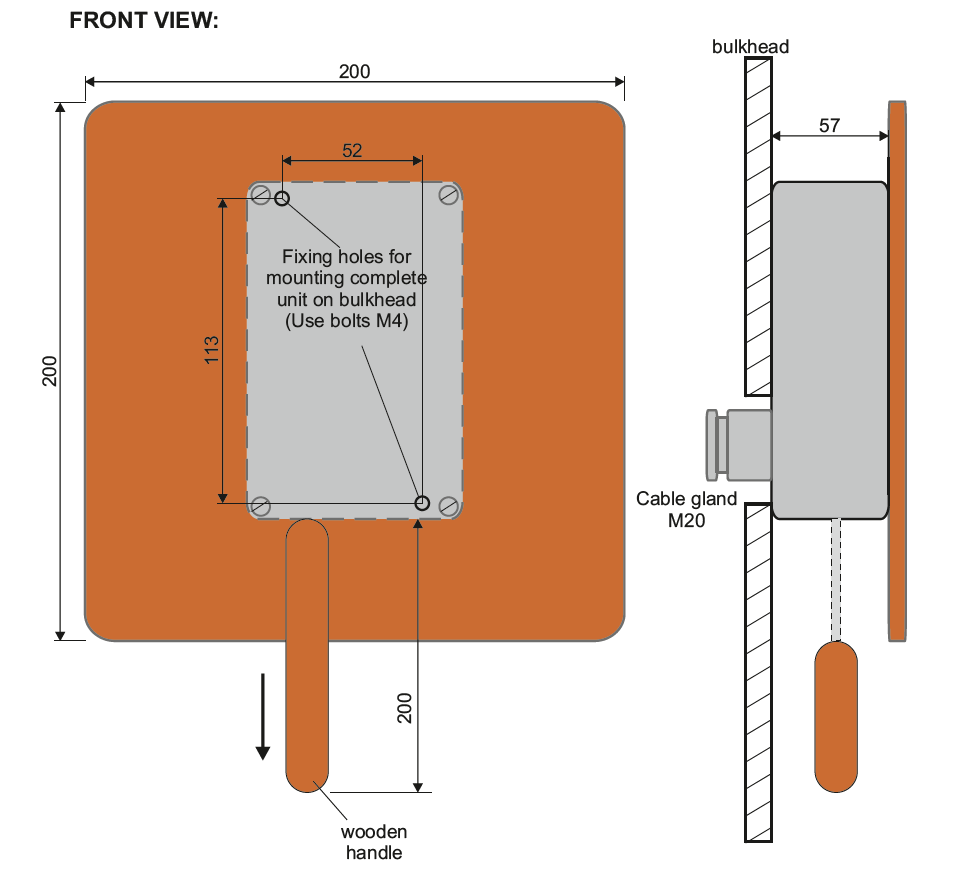 FRONT VIEW:

200

200

52

113

Fixing holes for mounting complete unit on bulkhead (Use bolts M4)

200

wooden handle

bulkhead

57

Cable gland M20